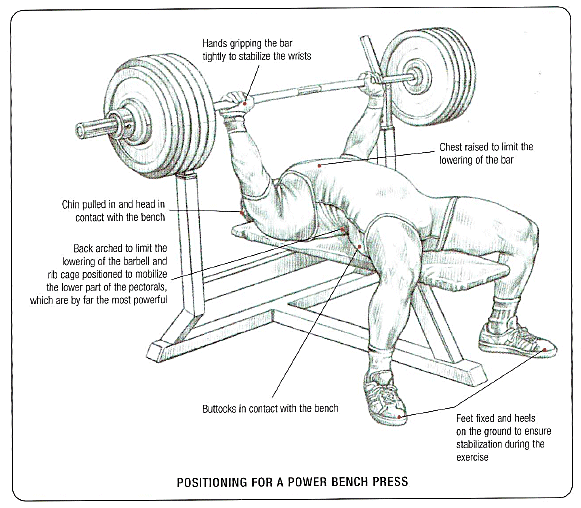 Hands gripping the bar tightly to stabilize the wrists

Chest raised to limit the lowering of the bar

Chin pulled in and head in contact with the bench

Back arched to limit the lowering of the barbell and rib cage positioned to mobilize the lower part of the pectorals, which are by far the most powerful

Buttocks in contact with the bench

Feet fixed and heels on the ground to ensure stabilization during the exercise

POSITIONING FOR A POWER BENCH PRESS